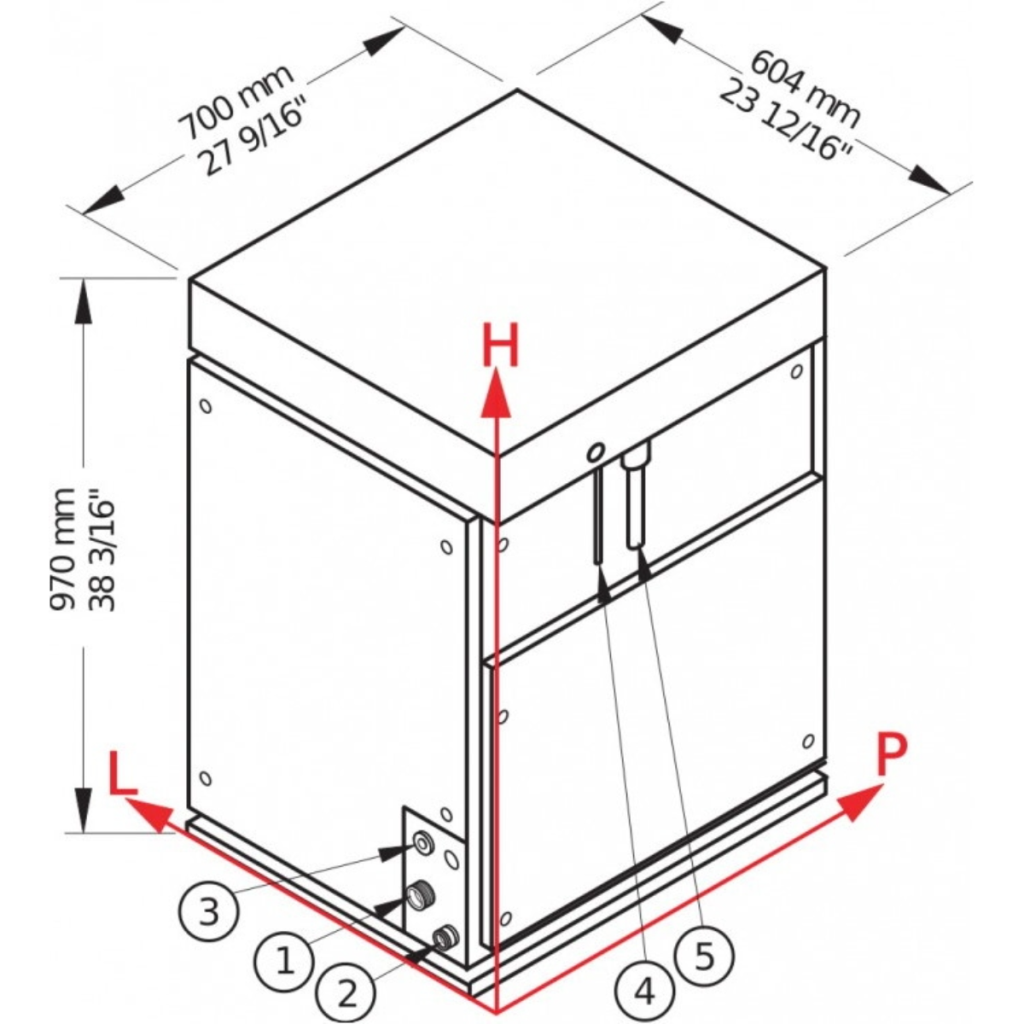 700 mm
27 9/16"

604 mm
23 12/16"

970 mm
38 3/16"

H

L

P

3

1

2

4

5